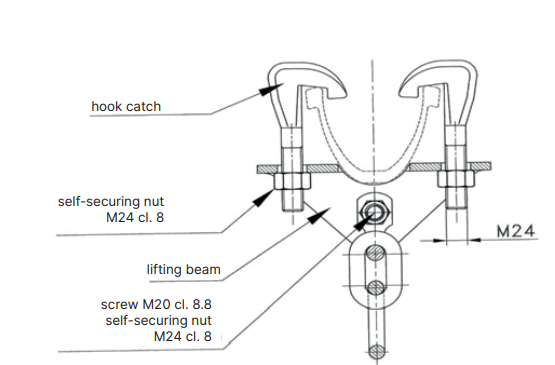 hook catch

self-securing nut
M24 cl. 8

M24

lifting beam

screw M20 cl. 8.8
self-securing nut
M24 cl. 8